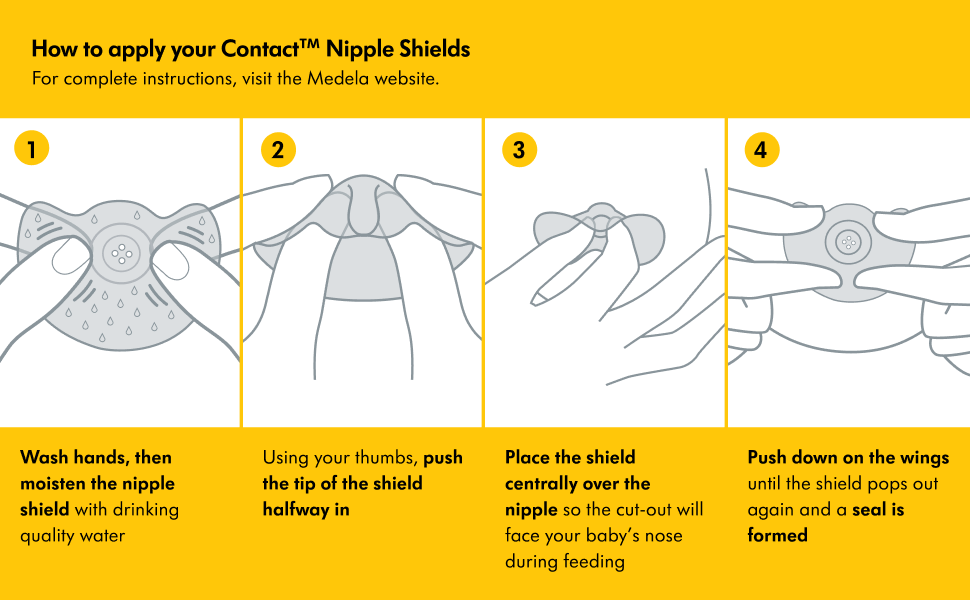 How to apply your Contact™ Nipple Shields
For complete instructions, visit the Medela website.

1

2

3

4

Wash hands, then moisten the nipple shield with drinking quality water

Using your thumbs, push the tip of the shield halfway in

Place the shield centrally over the nipple so the cut-out will face your baby's nose during feeding

Push down on the wings until the shield pops out again and a seal is formed